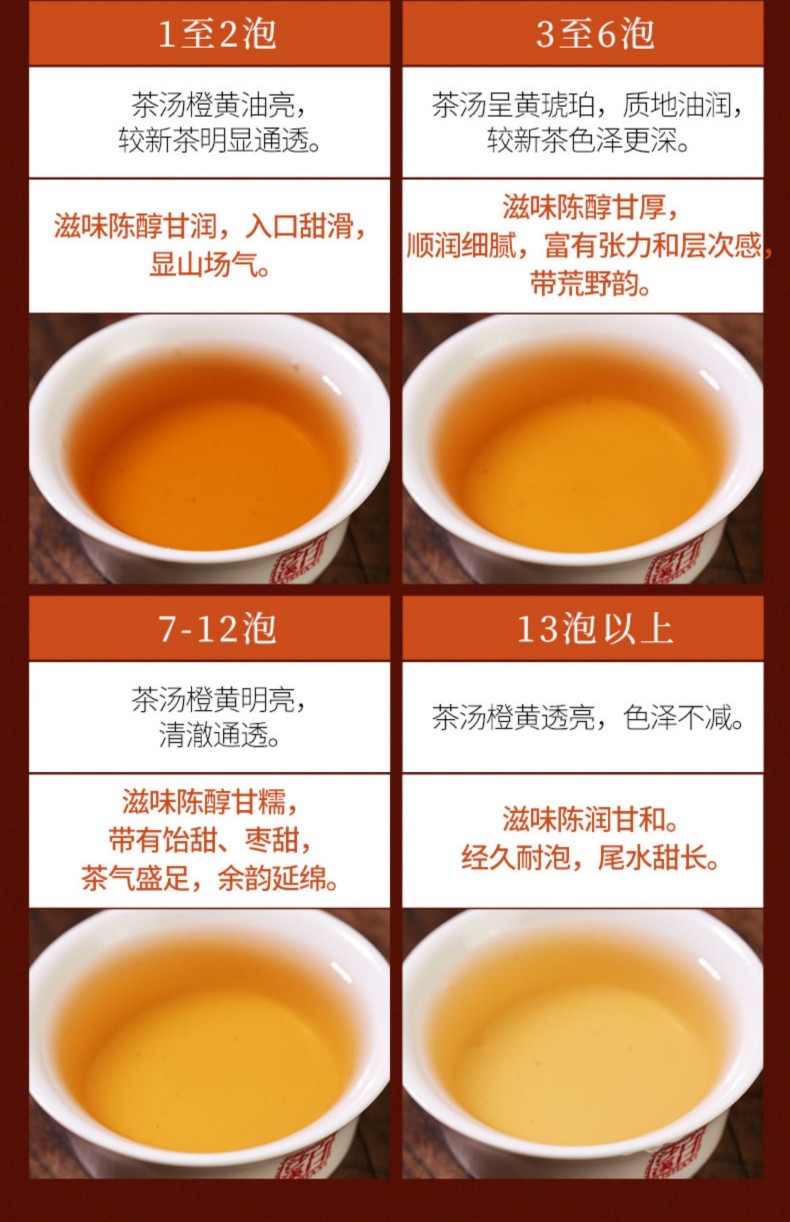 1至2泡

茶汤橙黄油亮，较新茶明显通透。

滋味陈醇甘润，入口甜滑，显山场气。

3至6泡

茶汤呈黄琥珀，质地油润，较新茶色泽更深。

滋味陈醇甘厚，顺润细腻，富有张力和层次感，带荒野韵。

7-12泡

茶汤橙黄明亮，清澈通透。

滋味陈醇甘糯，带有饴甜、枣甜，茶气盛足，余韵延绵。

13泡以上

茶汤橙黄透亮，色泽不减。

滋味陈润甘和。经久耐泡，尾水甜长。